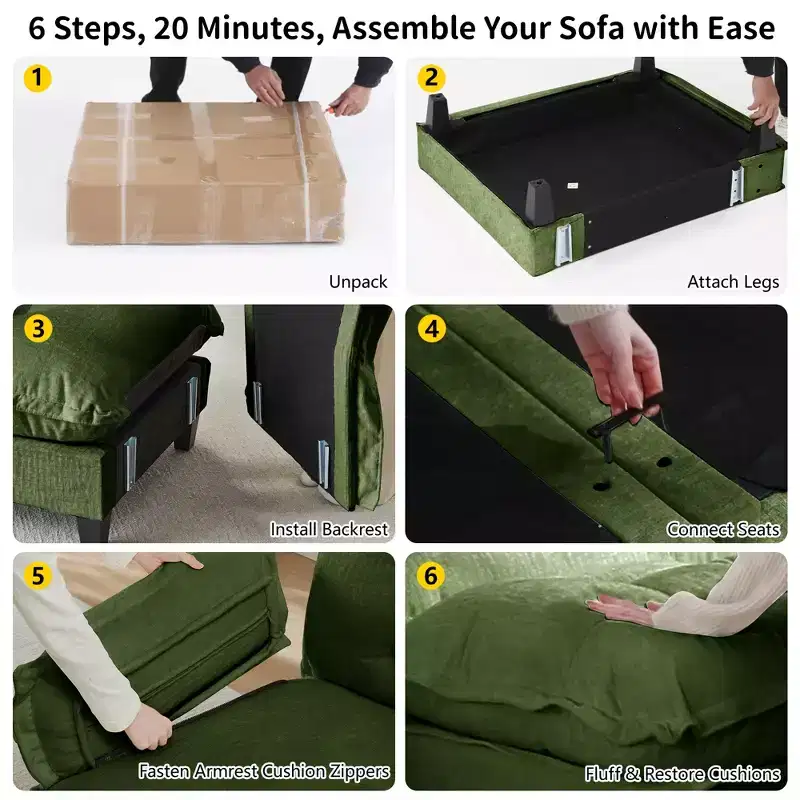 6 Steps, 20 Minutes, Assemble Your Sofa with Ease

1

Unpack

2

Attach Legs

3

Install Backrest

4

Connect Seats

5

Fasten Armrest Cushion Zippers

6

Fluff & Restore Cushions